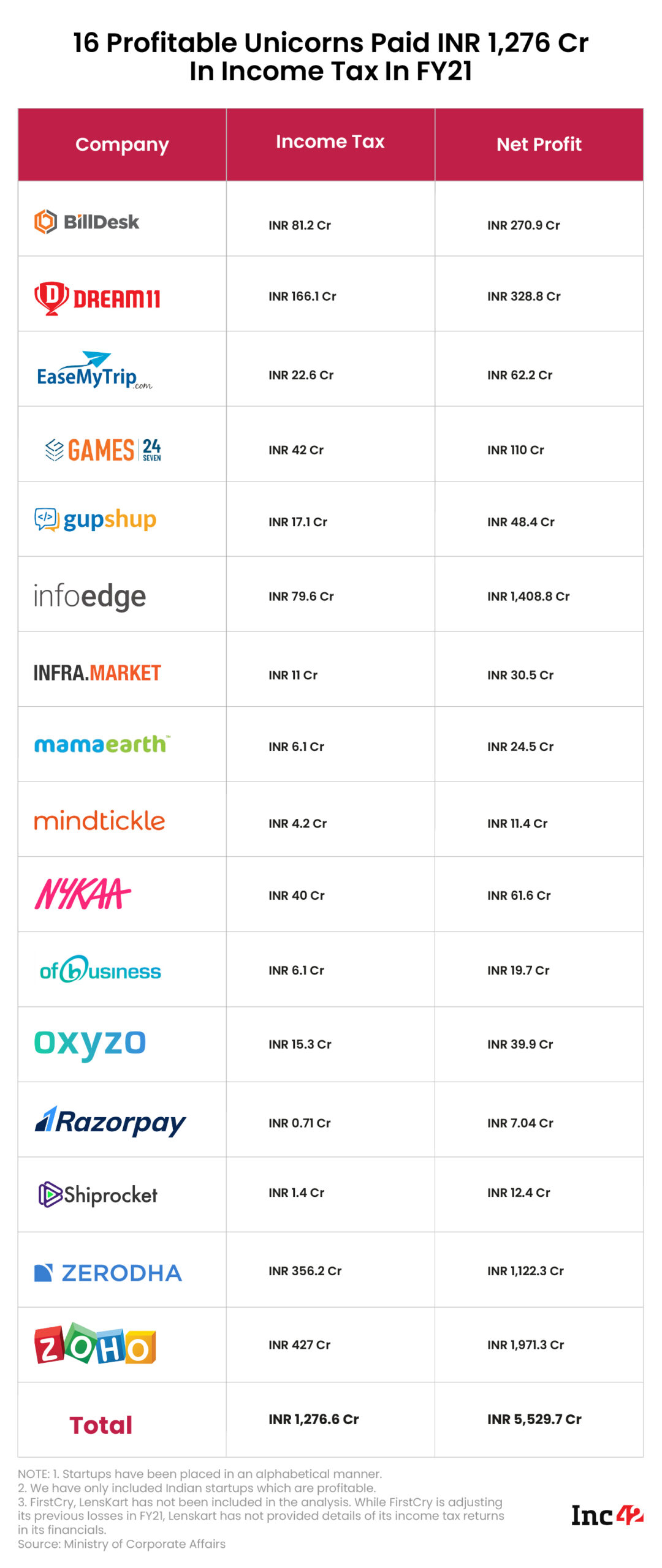 16 Profitable Unicorns Paid INR 1,276 Cr In Income Tax In FY21

| Company | Income Tax | Net Profit |
|---|---|---|
| BillDesk | INR 81.2 Cr | INR 270.9 Cr |
| DREAM11 | INR 166.1 Cr | INR 328.8 Cr |
| EaseMyTrip.com | INR 22.6 Cr | INR 62.2 Cr |
| GAMES 24 SEVEN | INR 42 Cr | INR 110 Cr |
| gupshup | INR 17.1 Cr | INR 48.4 Cr |
| infoedge | INR 79.6 Cr | INR 1,408.8 Cr |
| INFRA.MARKET | INR 11 Cr | INR 30.5 Cr |
| mamaearth | INR 6.1 Cr | INR 24.5 Cr |
| mindtickle | INR 4.2 Cr | INR 11.4 Cr |
| NYKAA | INR 40 Cr | INR 61.6 Cr |
| ofbusiness | INR 6.1 Cr | INR 19.7 Cr |
| oxyzo | INR 15.3 Cr | INR 39.9 Cr |
| Razorpay | INR 0.71 Cr | INR 7.04 Cr |
| Shiprocket | INR 1.4 Cr | INR 12.4 Cr |
| ZERODHA | INR 356.2 Cr | INR 1,122.3 Cr |
| ZOHO | INR 427 Cr | INR 1,971.3 Cr |
| Total | INR 1,276.6 Cr | INR 5,529.7 Cr |

NOTE: 1. Startups have been placed in an alphabetical manner.
2. We have only included Indian startups which are profitable.
3. FirstCry, LensKart has not been included in the analysis. While FirstCry is adjusting its previous losses in FY21, Lenskart has not provided details of its income tax returns in its financials.
Source: Ministry of Corporate Affairs

Inc42