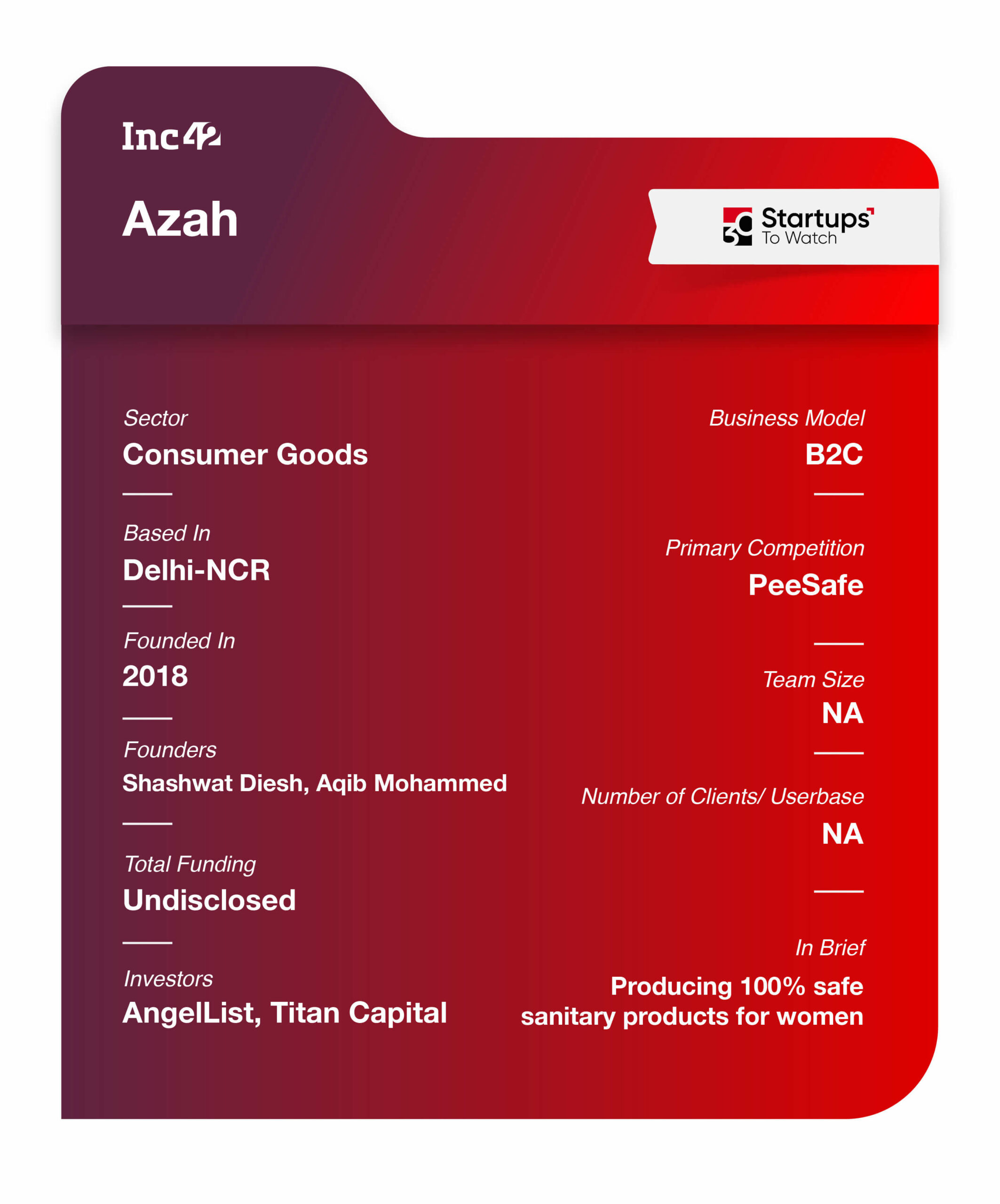 Inc42

Azah

30 Startups To Watch

Sector
Consumer Goods

Based In
Delhi-NCR

Founded In
2018

Founders
Shashwat Diesh, Aqib Mohammed

Total Funding
Undisclosed

Investors
AngelList, Titan Capital

Business Model
B2C

Primary Competition
PeeSafe

Team Size
NA

Number of Clients/ Userbase
NA

In Brief
Producing 100% safe sanitary products for women