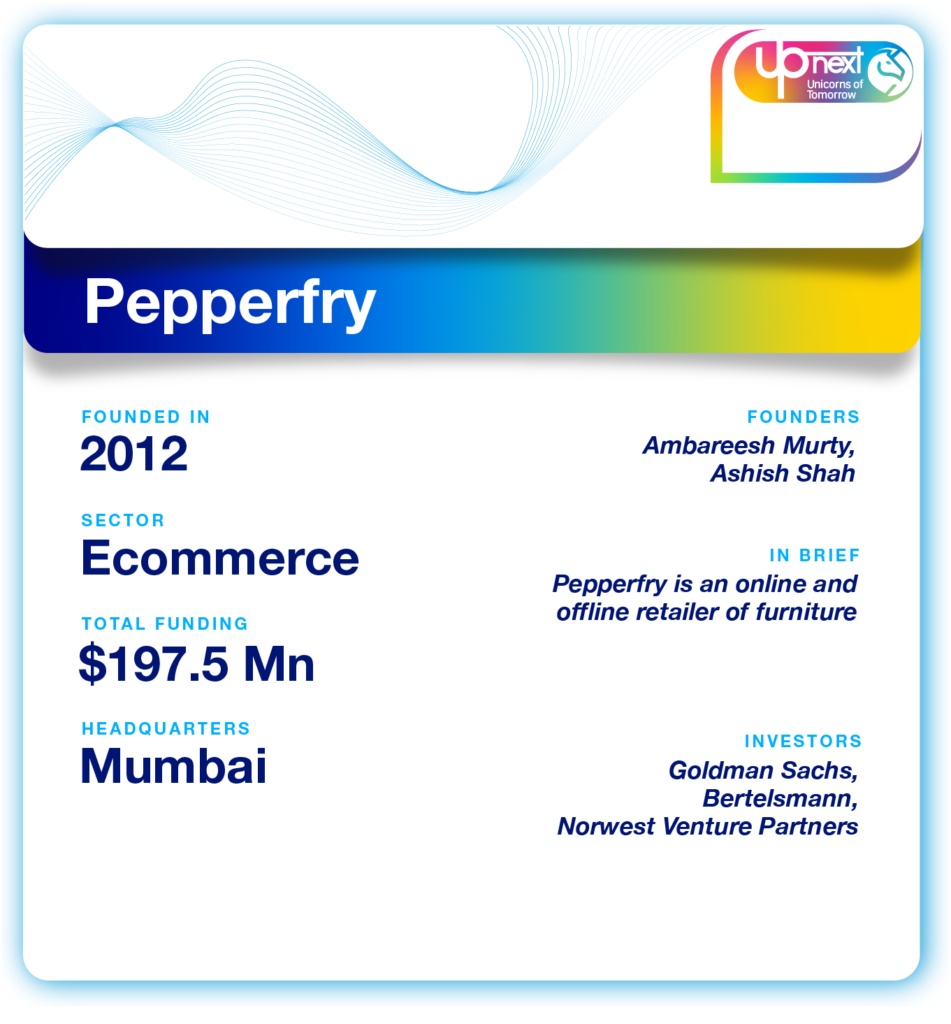 upnext
Unicorns of Tomorrow

Pepperfry

FOUNDED IN
2012

SECTOR
Ecommerce

TOTAL FUNDING
$197.5 Mn

HEADQUARTERS
Mumbai

FOUNDERS
Ambareesh Murty, Ashish Shah

IN BRIEF
Pepperfry is an online and offline retailer of furniture

INVESTORS
Goldman Sachs, Bertelsmann, Norwest Venture Partners