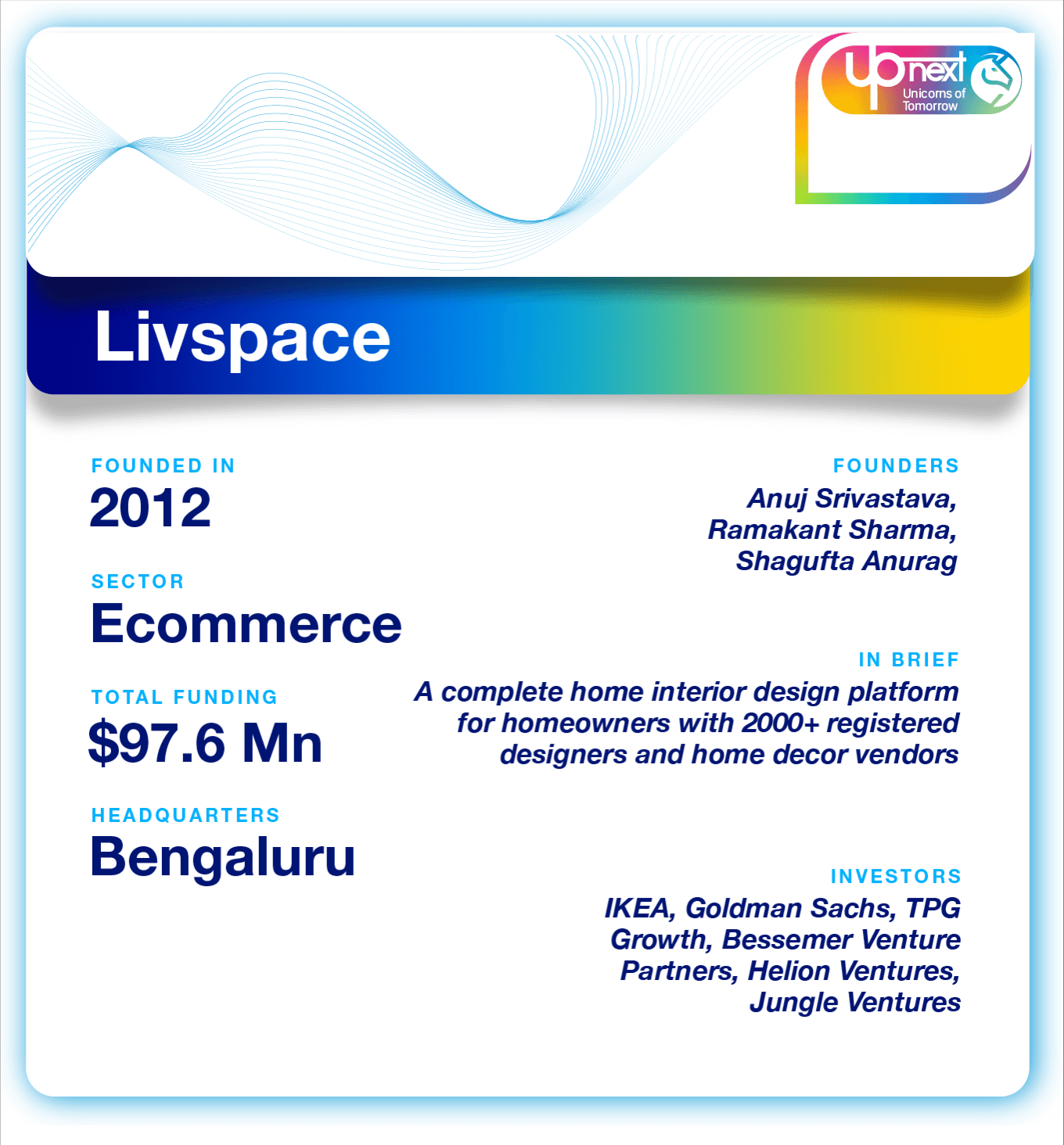 upnext
Unicorns of Tomorrow

Livspace

FOUNDED IN
2012

SECTOR
Ecommerce

TOTAL FUNDING
$97.6 Mn

HEADQUARTERS
Bengaluru

FOUNDERS
Anuj Srivastava, Ramakant Sharma, Shagufta Anurag

IN BRIEF
A complete home interior design platform for homeowners with 2000+ registered designers and home decor vendors

INVESTORS
IKEA, Goldman Sachs, TPG Growth, Bessemer Venture Partners, Helion Ventures, Jungle Ventures