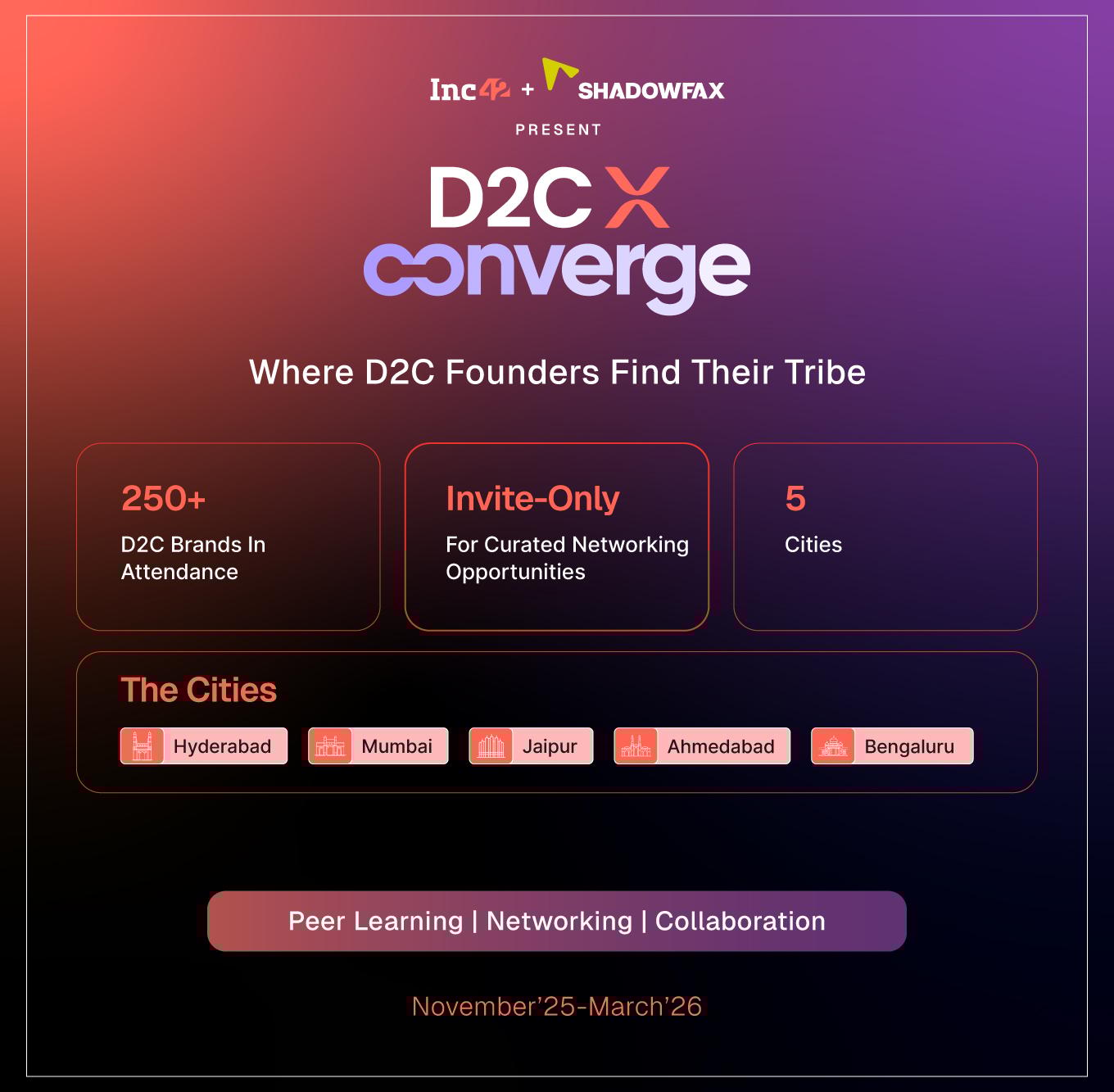 Inc42 + SHADOWFAX

PRESENT

D2C X
converge

Where D2C Founders Find Their Tribe

250+
D2C Brands In Attendance

Invite-Only
For Curated Networking Opportunities

5
Cities

The Cities

Hyderabad
Mumbai
Jaipur
Ahmedabad
Bengaluru

Peer Learning | Networking | Collaboration

November'25-March'26