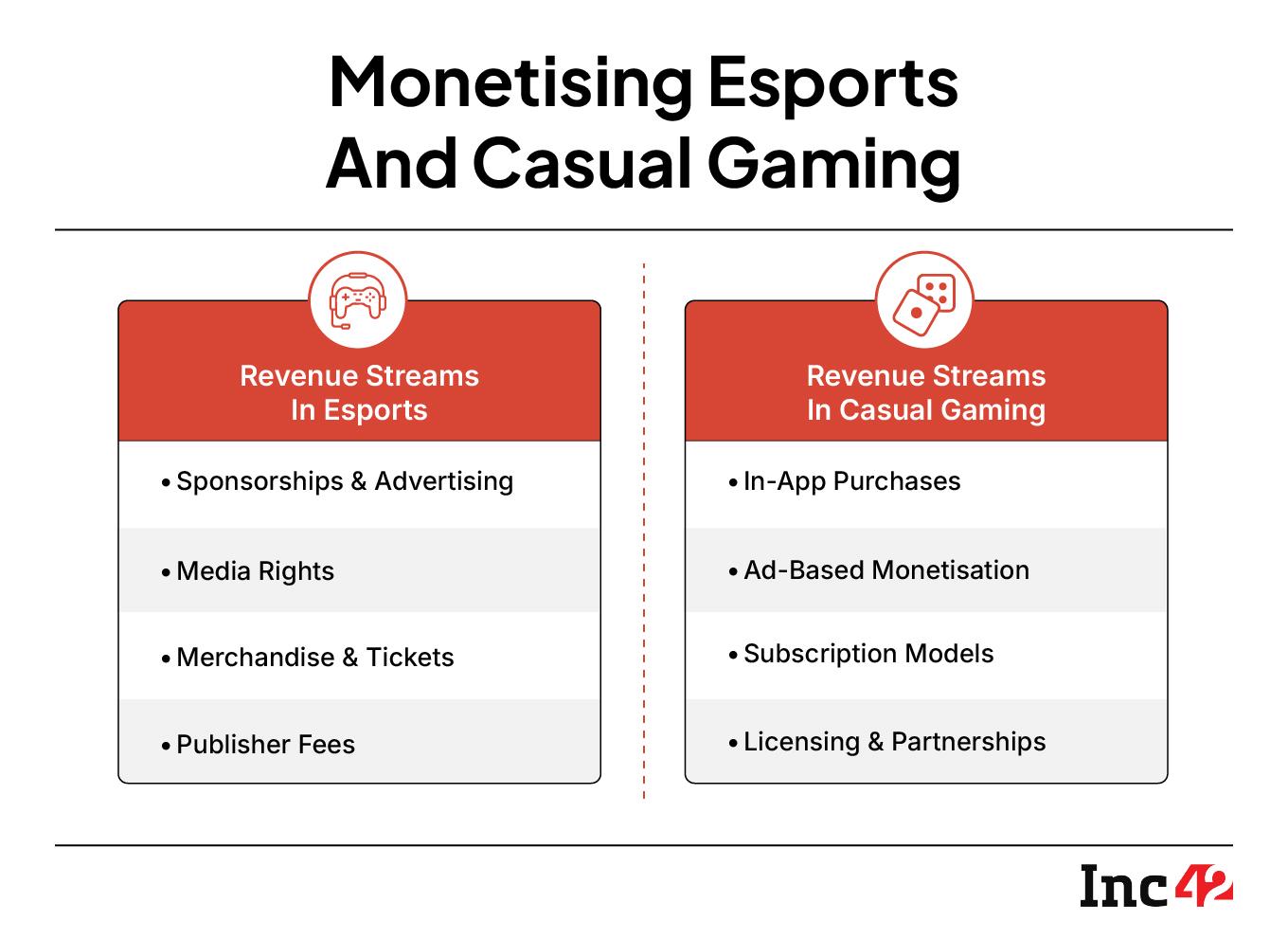 Monetising Esports And Casual Gaming

Revenue Streams In Esports

• Sponsorships & Advertising

• Media Rights

• Merchandise & Tickets

• Publisher Fees

Revenue Streams In Casual Gaming

• In-App Purchases

• Ad-Based Monetisation

• Subscription Models

• Licensing & Partnerships

Inc42