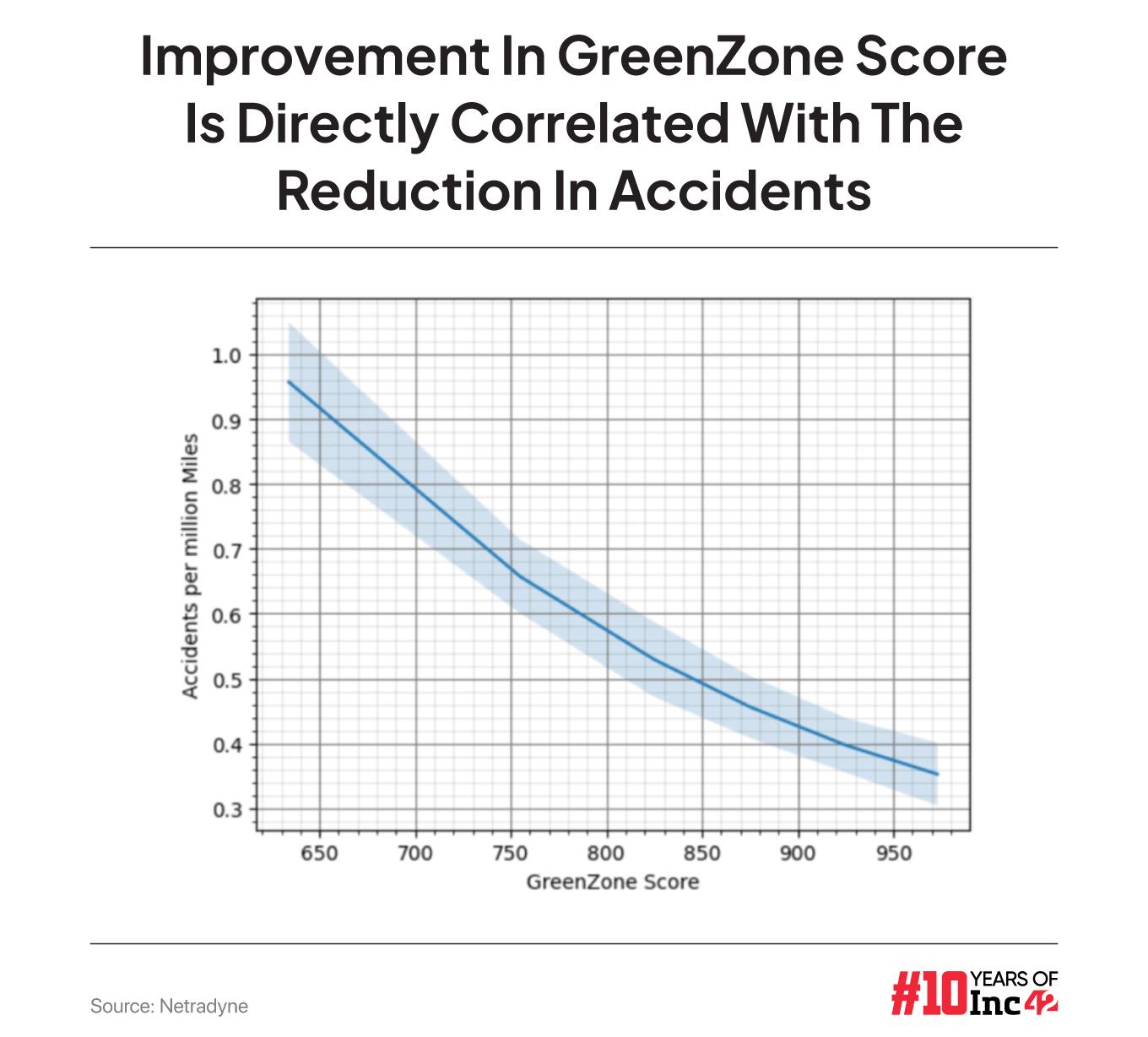 Improvement In GreenZone Score Is Directly Correlated With The Reduction In Accidents

Accidents per million Miles

1.0
0.9
0.8
0.7
0.6
0.5
0.4
0.3

650 700 750 800 850 900 950

GreenZone Score

Source: Netradyne

#10 YEARS OF Inc42