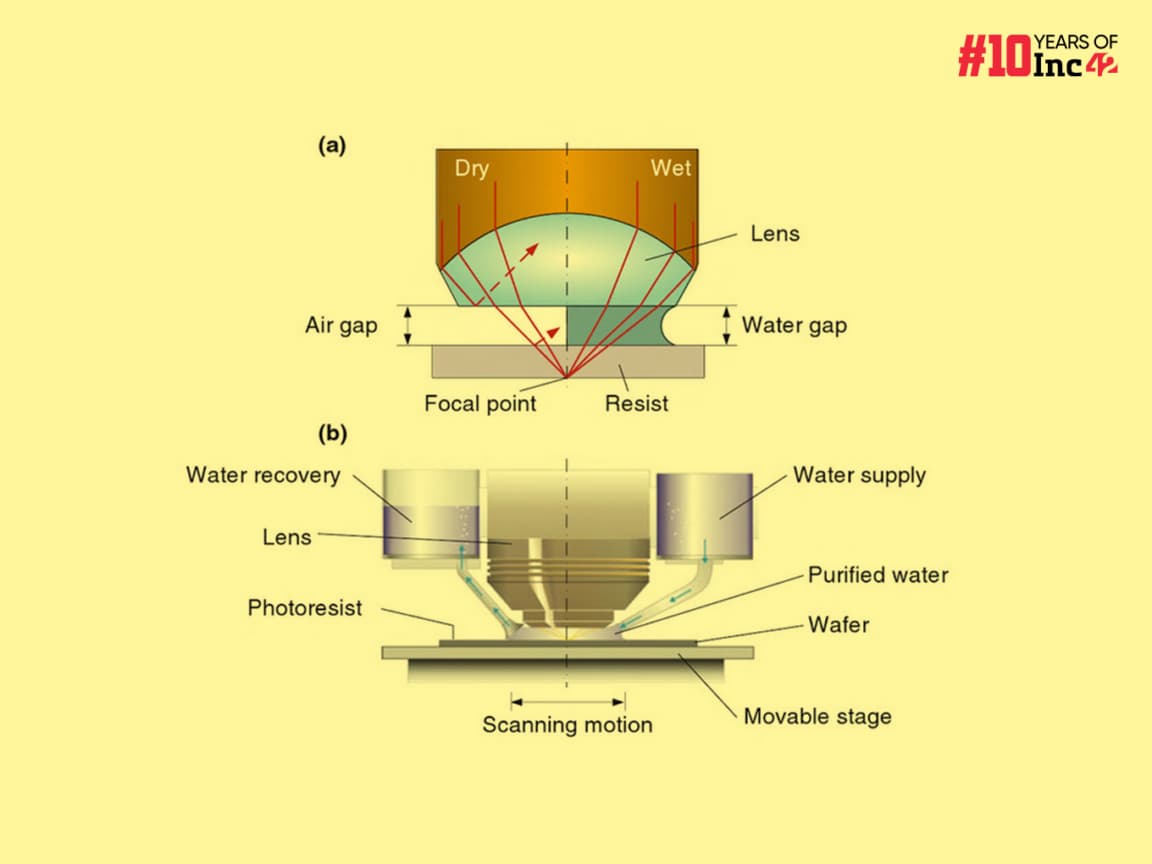 #10 YEARS OF Inc42

(a)

Dry

Wet

Lens

Air gap

Water gap

Focal point

Resist

(b)

Water recovery

Water supply

Lens

Purified water

Photoresist

Wafer

Scanning motion

Movable stage