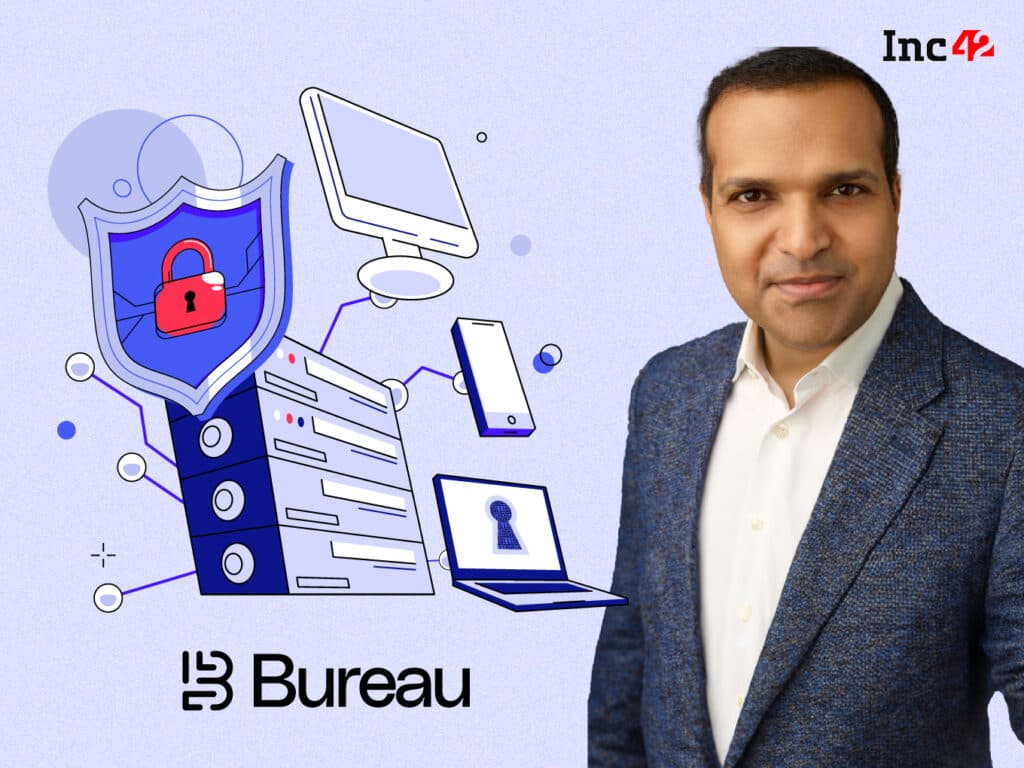 Inc42

Bureau